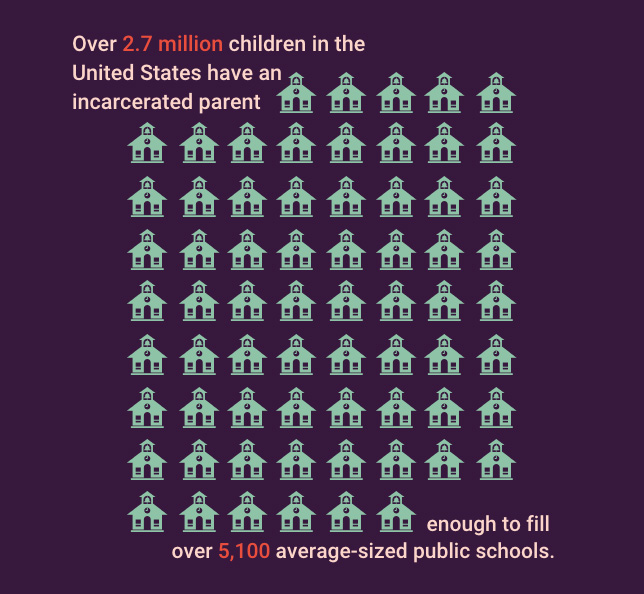 Over 2.7 million children in the United States have an incarcerated parent

enough to fill over 5,100 average-sized public schools.